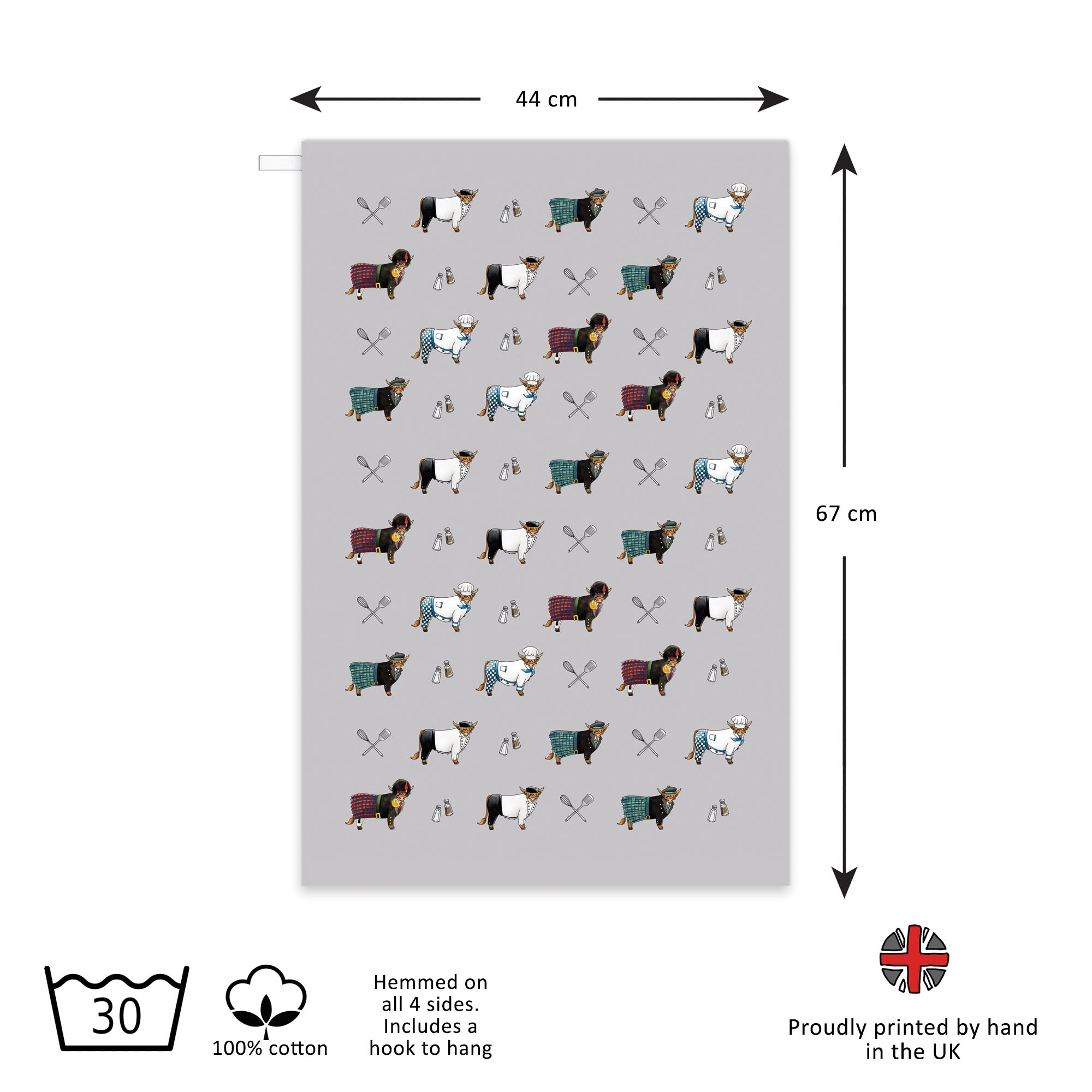 44 cm

67 cm

30

100% cotton

Hemmed on all 4 sides. Includes a hook to hang

Proudly printed by hand in the UK